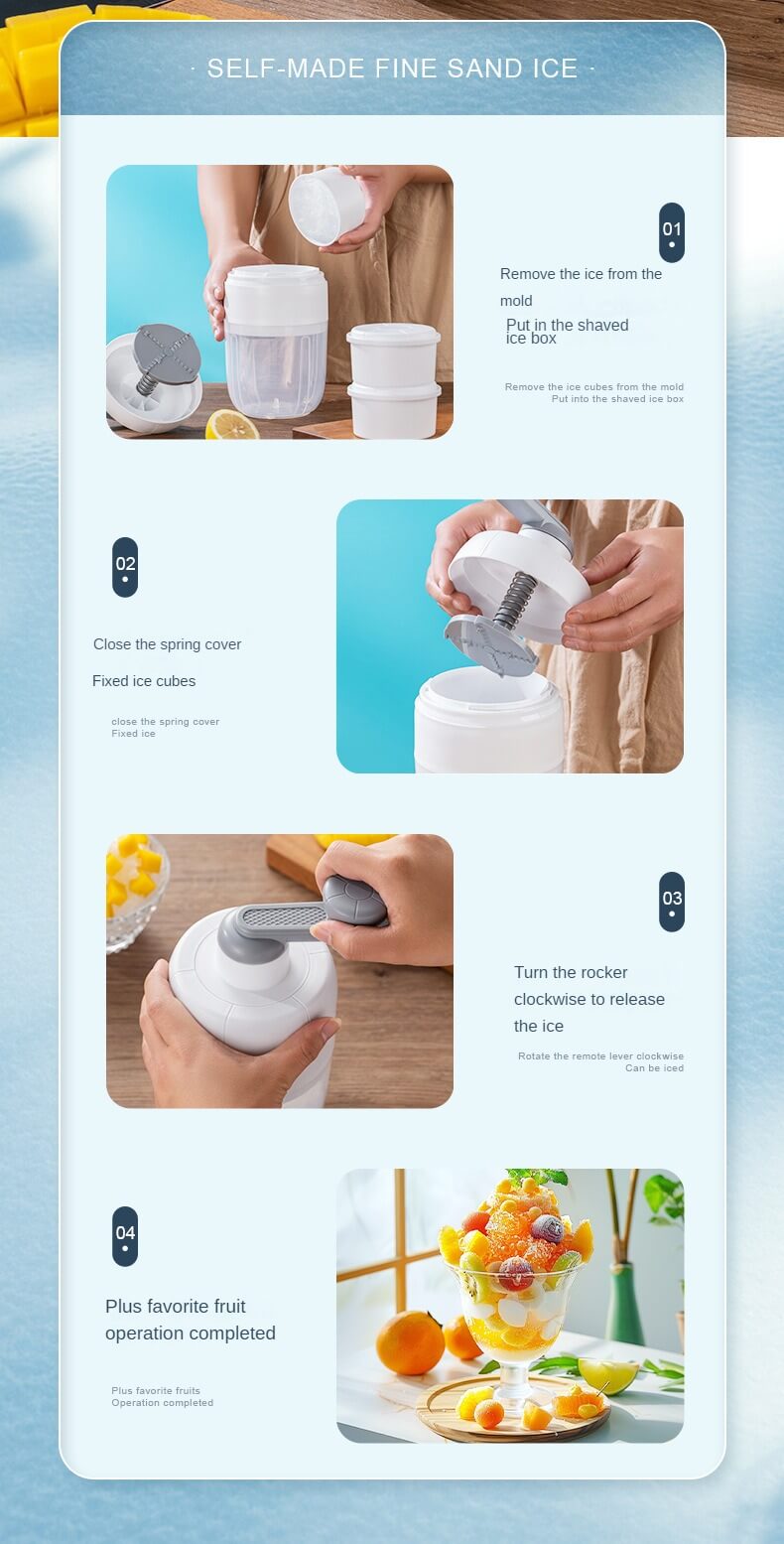 · SELF-MADE FINE SAND ICE ·

01

Remove the ice from the mold

Put in the shaved ice box

Remove the ice cubes from the mold
Put into the shaved ice box

02

Close the spring cover

Fixed ice cubes

close the spring cover
Fixed ice

03

Turn the rocker clockwise to release the ice

Rotate the remote lever clockwise
Can be iced

04

Plus favorite fruit operation completed

Plus favorite fruits
Operation completed